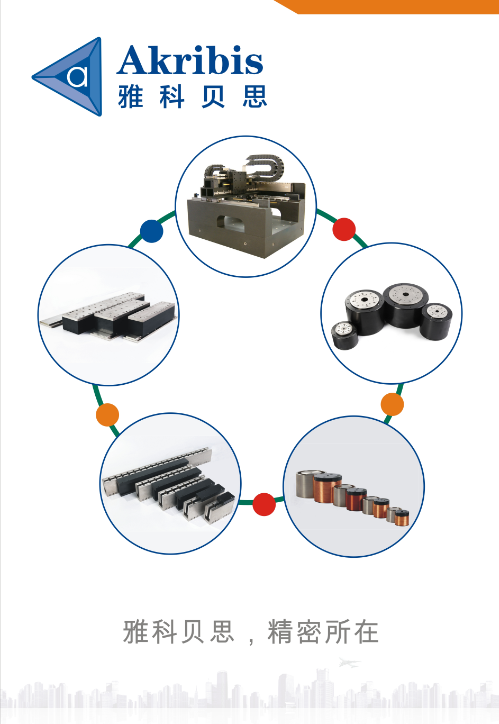 a
Akribis
雅科贝思

雅科贝思，精密所在